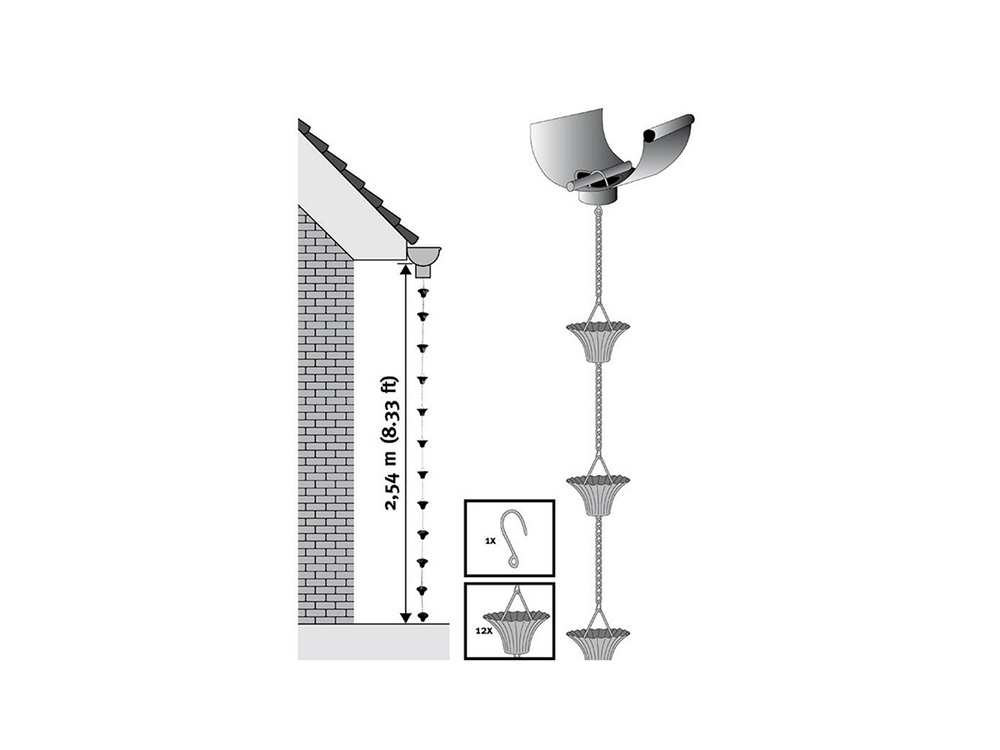 2,54 m (8.33 ft)

1X

12X