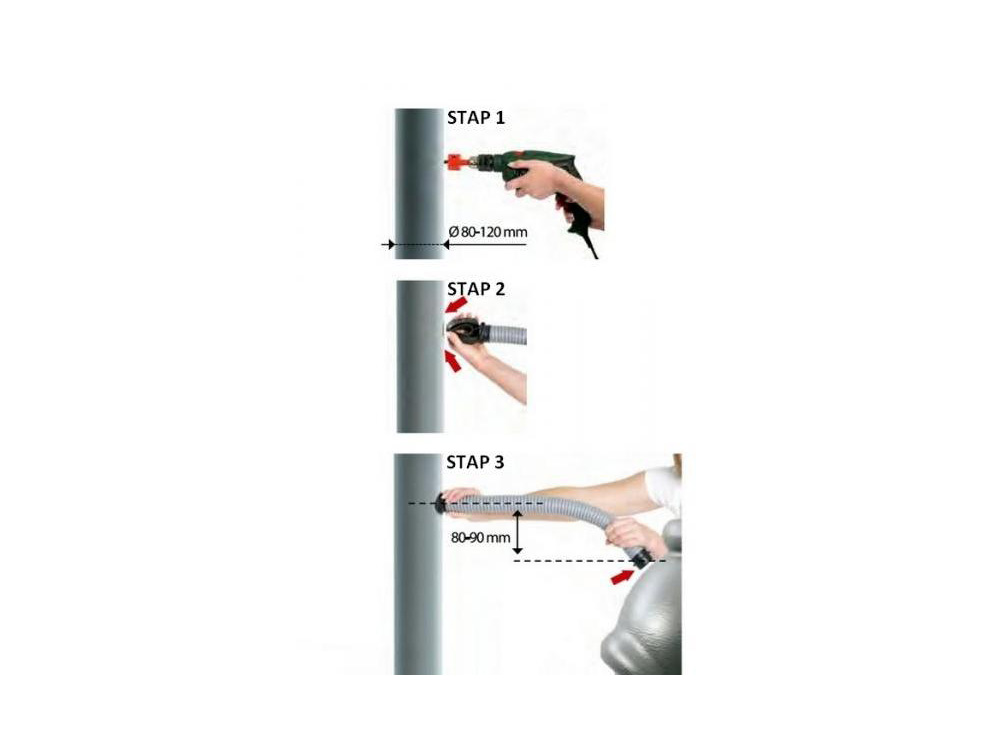 STAP 1

Ø 80-120 mm

STAP 2

STAP 3

80-90 mm