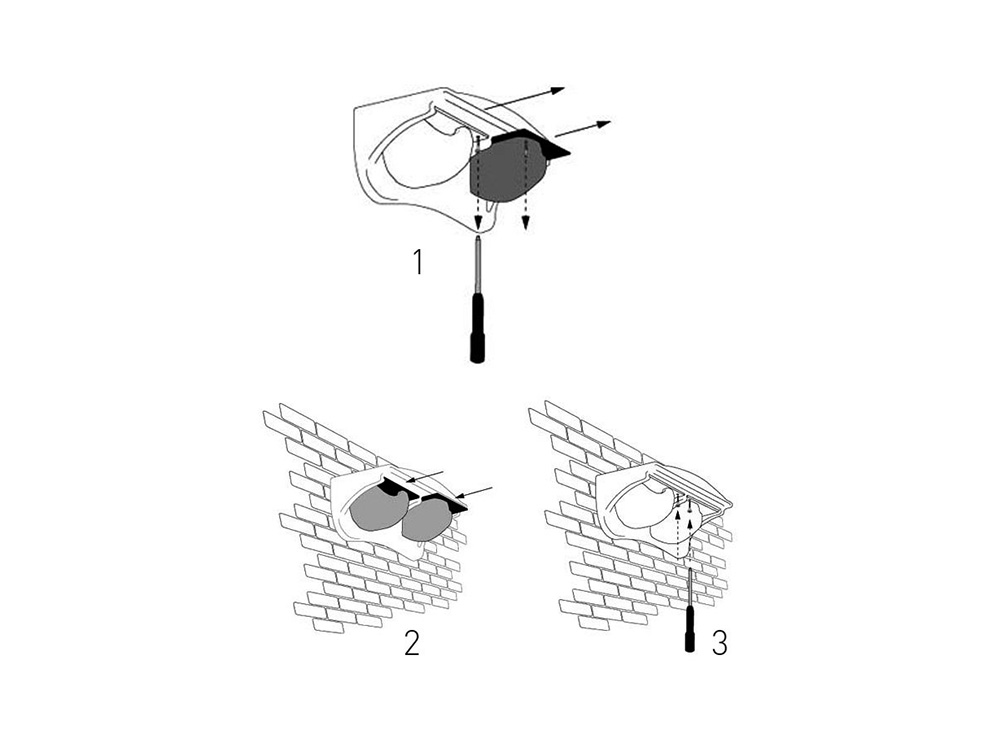 1

2

3